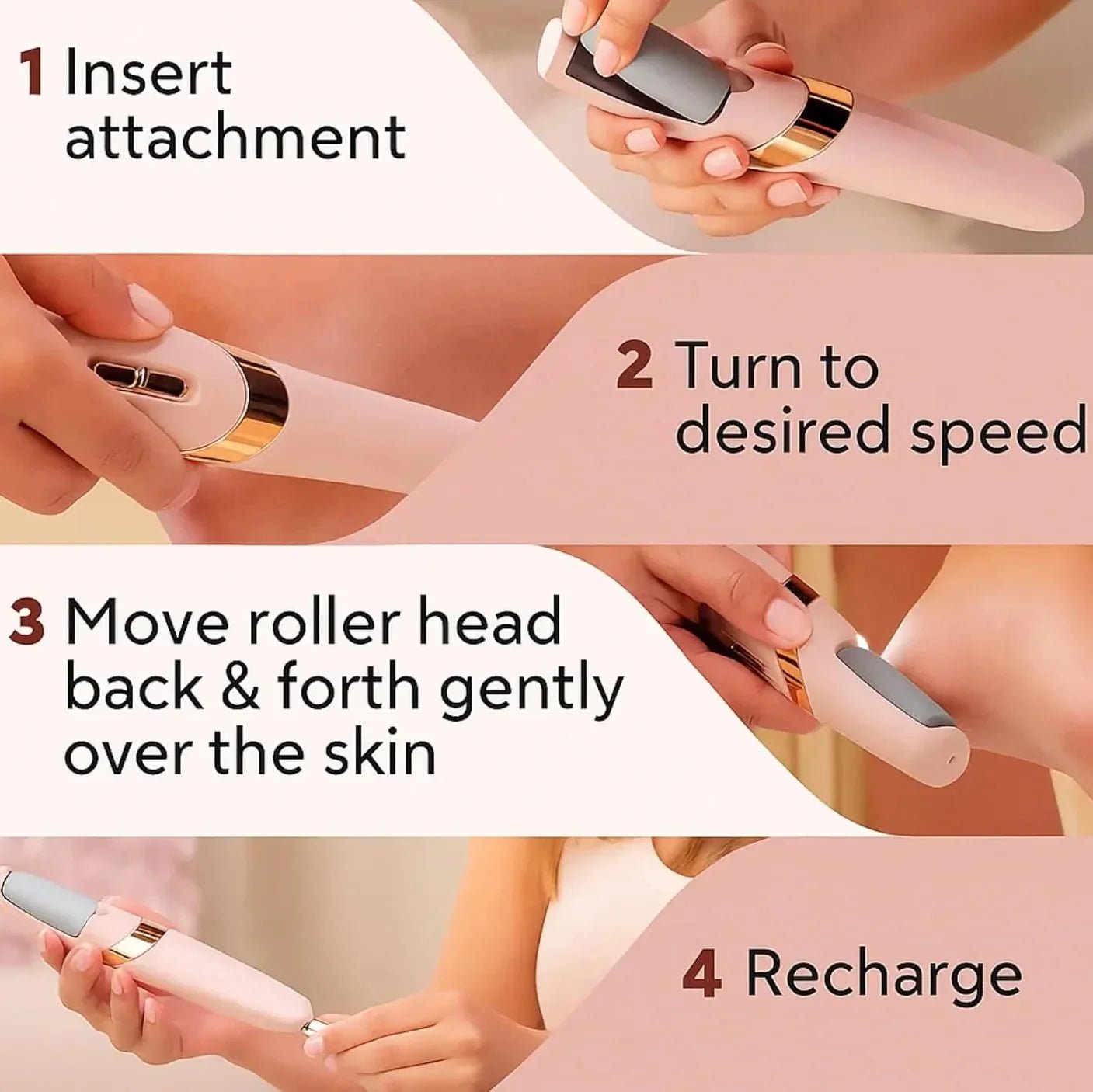 1 Insert attachment

2 Turn to desired speed

3 Move roller head back & forth gently over the skin

4 Recharge