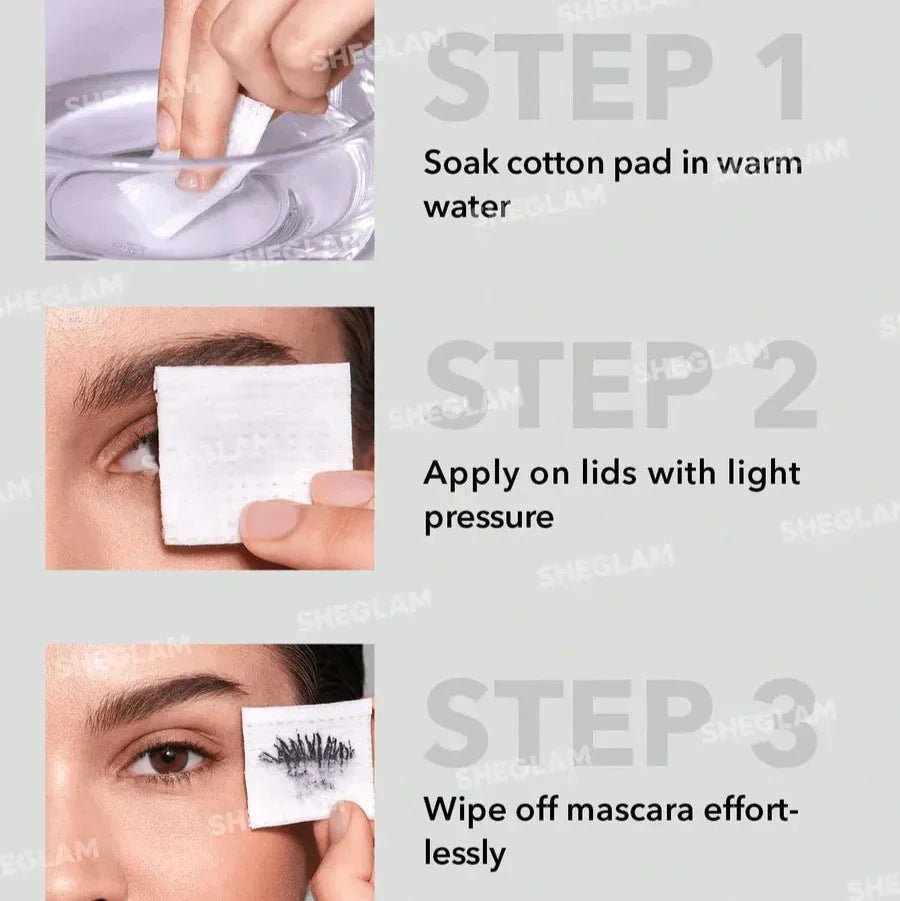 STEP 1

Soak cotton pad in warm water

STEP 2

Apply on lids with light pressure

STEP 3

Wipe off mascara effortlessly

SHEGLAM